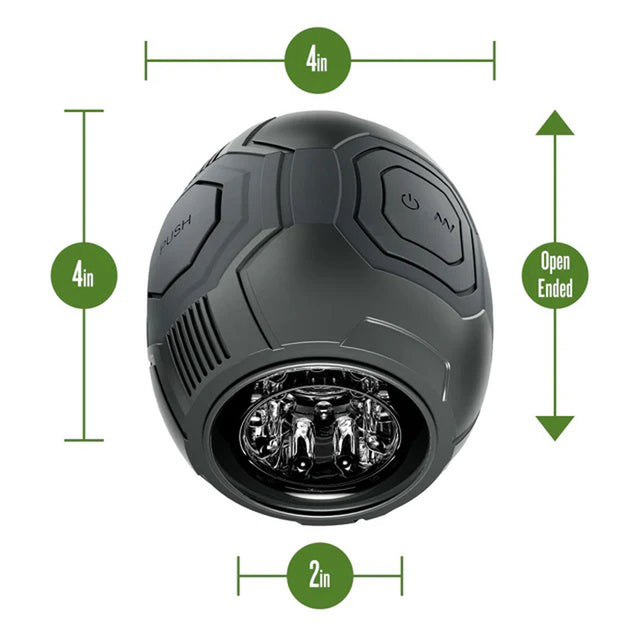 4in

4in

PUSH

Open Ended

2in